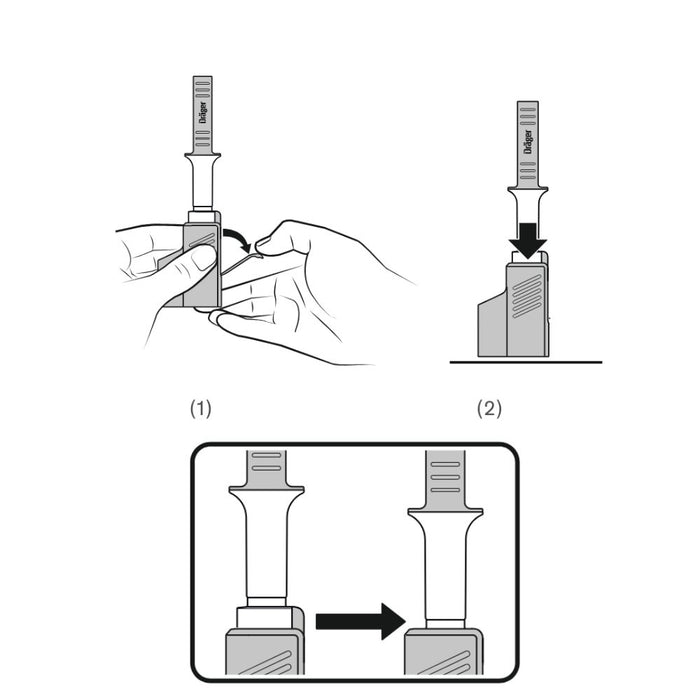 Dräger

Dräger

(1)

(2)